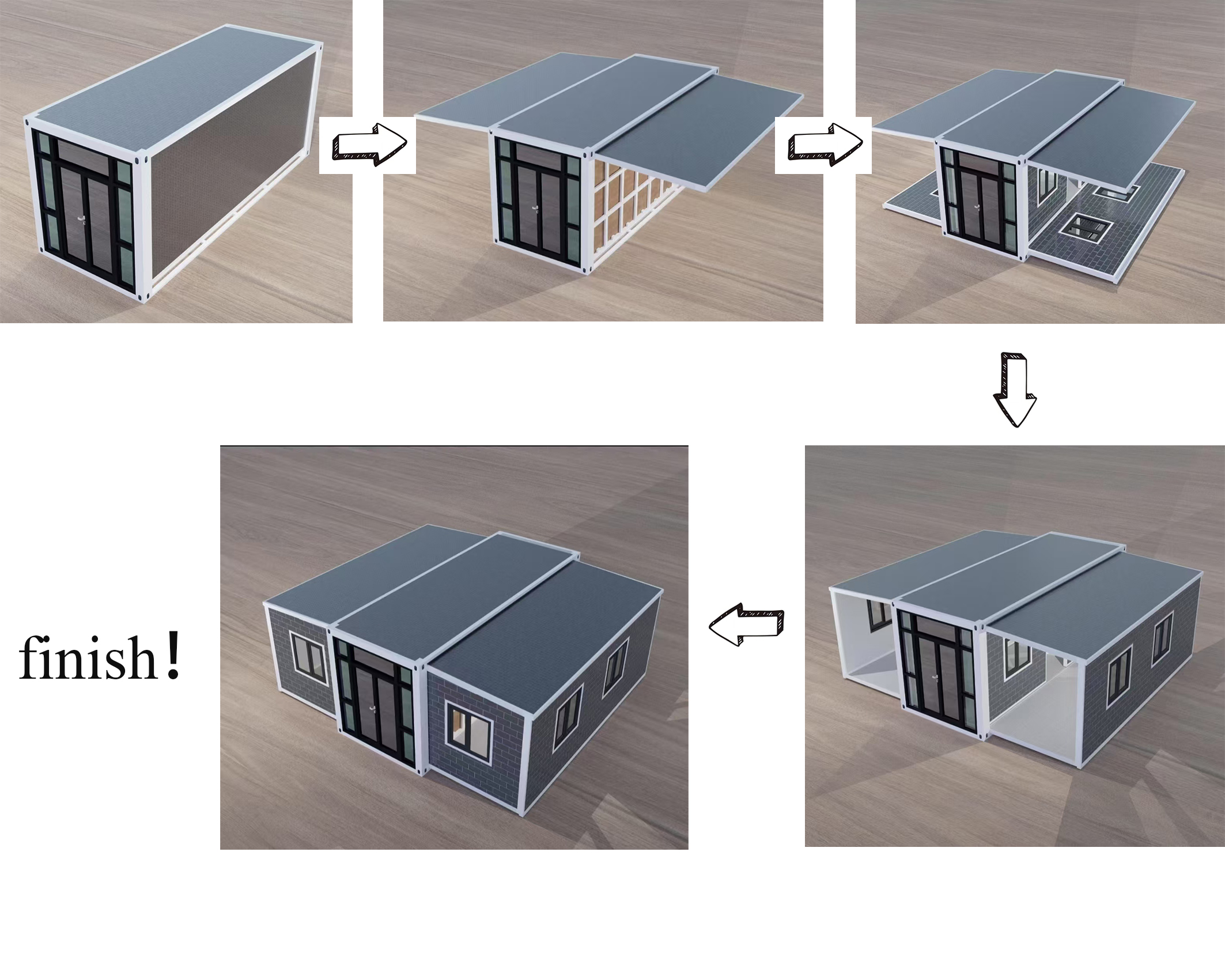 finish!