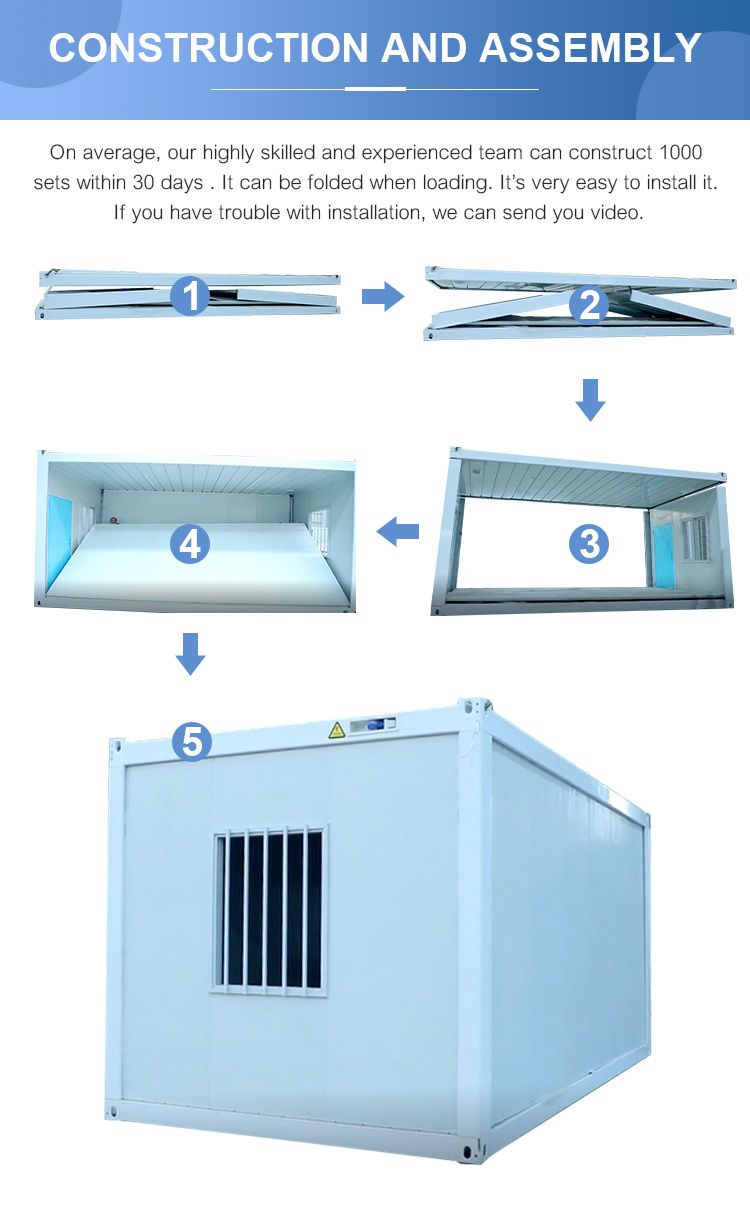 CONSTRUCTION AND ASSEMBLY

On average, our highly skilled and experienced team can construct 1000 sets within 30 days . It can be folded when loading. It's very easy to install it. If you have trouble with installation, we can send you video.

1

2

3

4

5